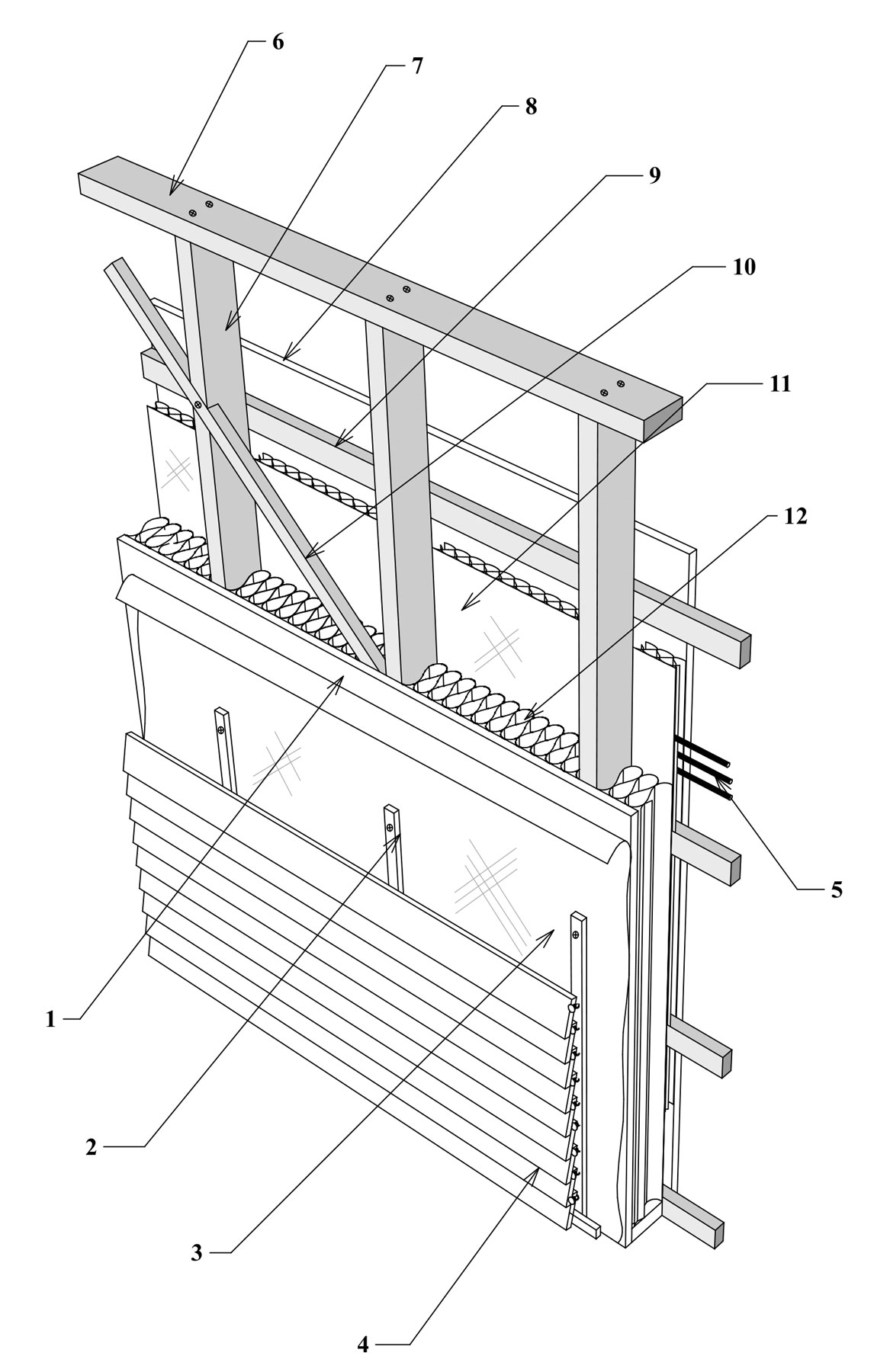 6
7
8
9
10
11
12
5
1
2
3
4