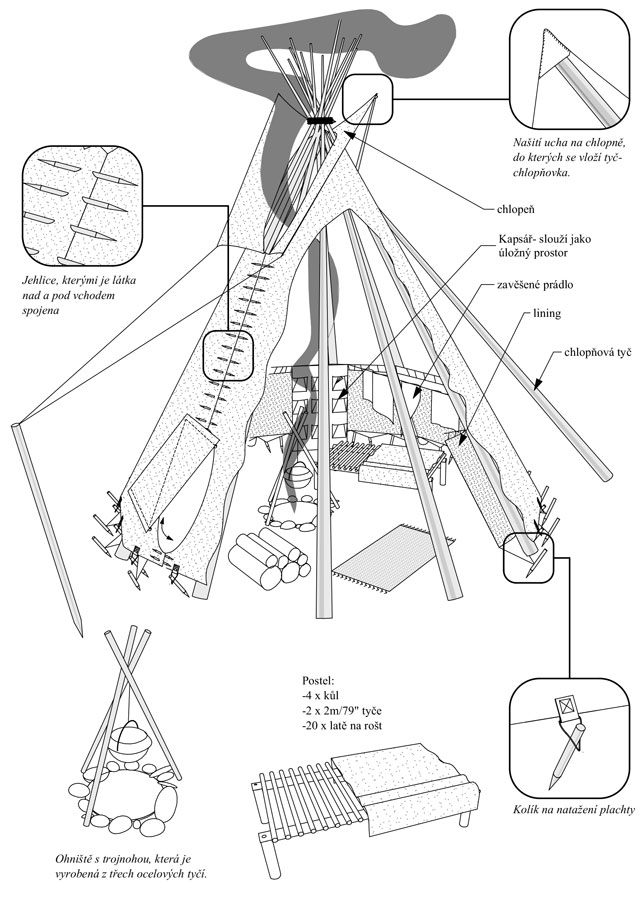 Našití ucha na chlopně, do kterých se vloží tyč-chlopňovka.

Jehlice, kterými je látka nad a pod vchodem spojena

chlopeň

Kapsář- slouží jako úložný prostor

zavěšené prádlo

lining

chlopňová tyč

Postel:
-4 x kůl
-2 x 2m/79" tyče
-20 x latě na rošt

Kolík na natažení plachty

Ohniště s trojnohou, která je vyrobená z třech ocelových tyčí.